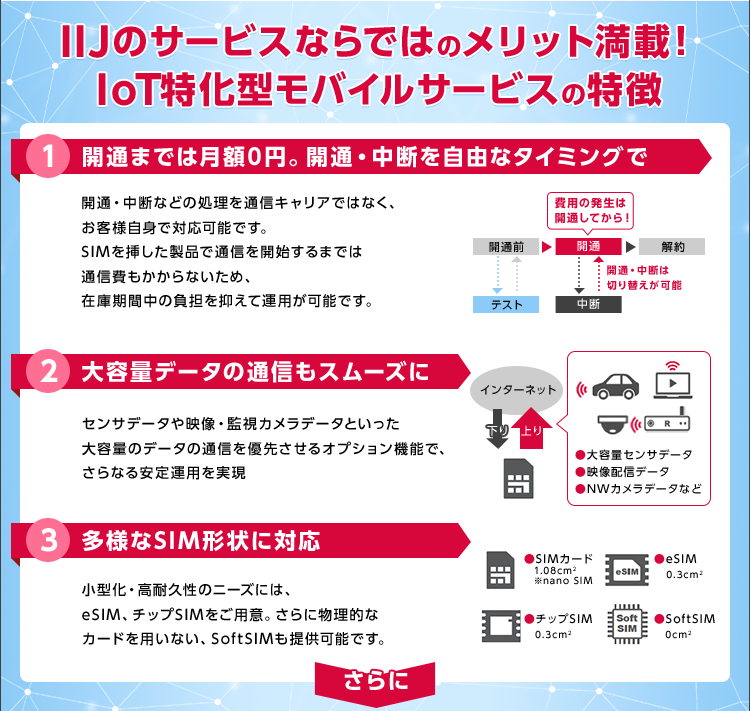 IIJのサービスならではのメリット満載！
IoT特化型モバイルサービスの特徴

1 開通までは月額0円。開通・中断を自由なタイミングで

開通・中断などの処理を通信キャリアではなく、お客様自身で対応可能です。
SIMを挿した製品で通信を開始するまでは通信費もかからないため、在庫期間中の負担を抑えて運用が可能です。

費用の発生は開通してから！
開通前
開通
解約
開通・中断は切り替えが可能
テスト
中断

2 大容量データの通信もスムーズに

センサデータや映像・監視カメラデータといった大容量のデータの通信を優先させるオプション機能で、さらなる安定運用を実現

インターネット
下り
上り
●大容量センサデータ
●映像配信データ
●NWカメラデータなど

3 多様なSIM形状に対応

小型化・高耐久性のニーズには、eSIM、チップSIMをご用意。さらに物理的なカードを用いない、SoftSIMも提供可能です。

●SIMカード $1.08cm^2$ ※nano SIM
eSIM
●eSIM $0.3cm^2$
●チップSIM $0.3cm^2$
Soft SIM
●SoftSIM $0cm^2$

さらに